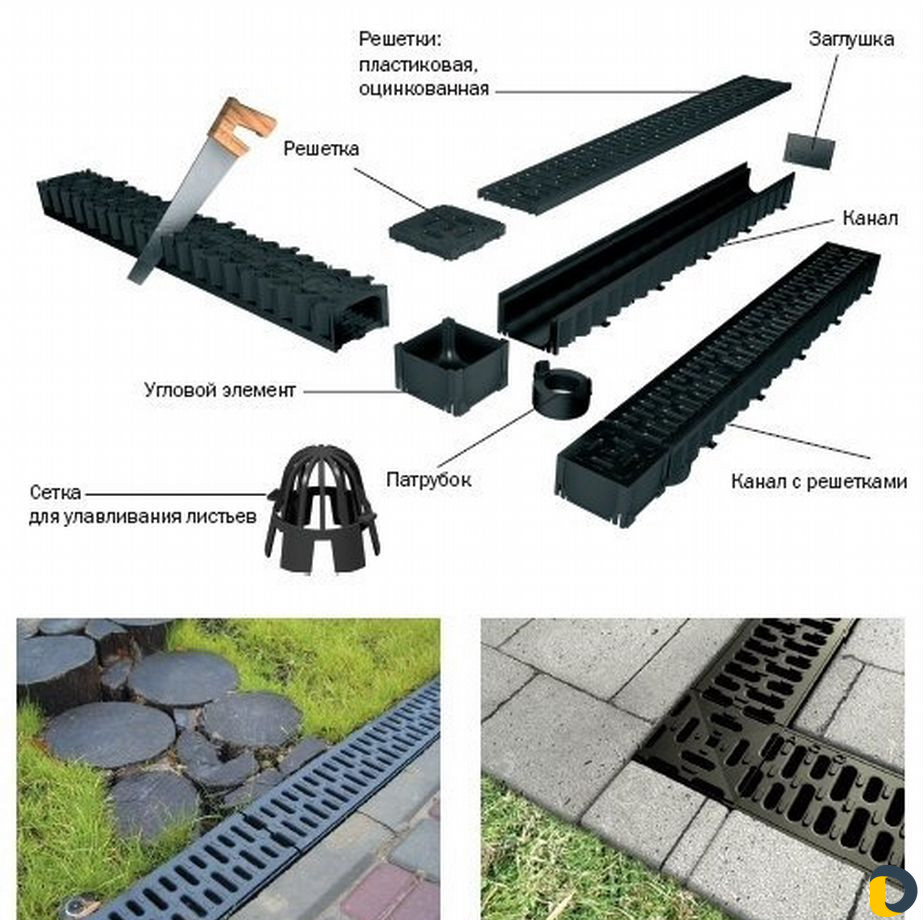 Решетки:
пластиковая,
оцинкованная

Заглушка

Решетка

Канал

Угловой элемент

Патрубок

Канал с решетками

Сетка
для улавливания листьев