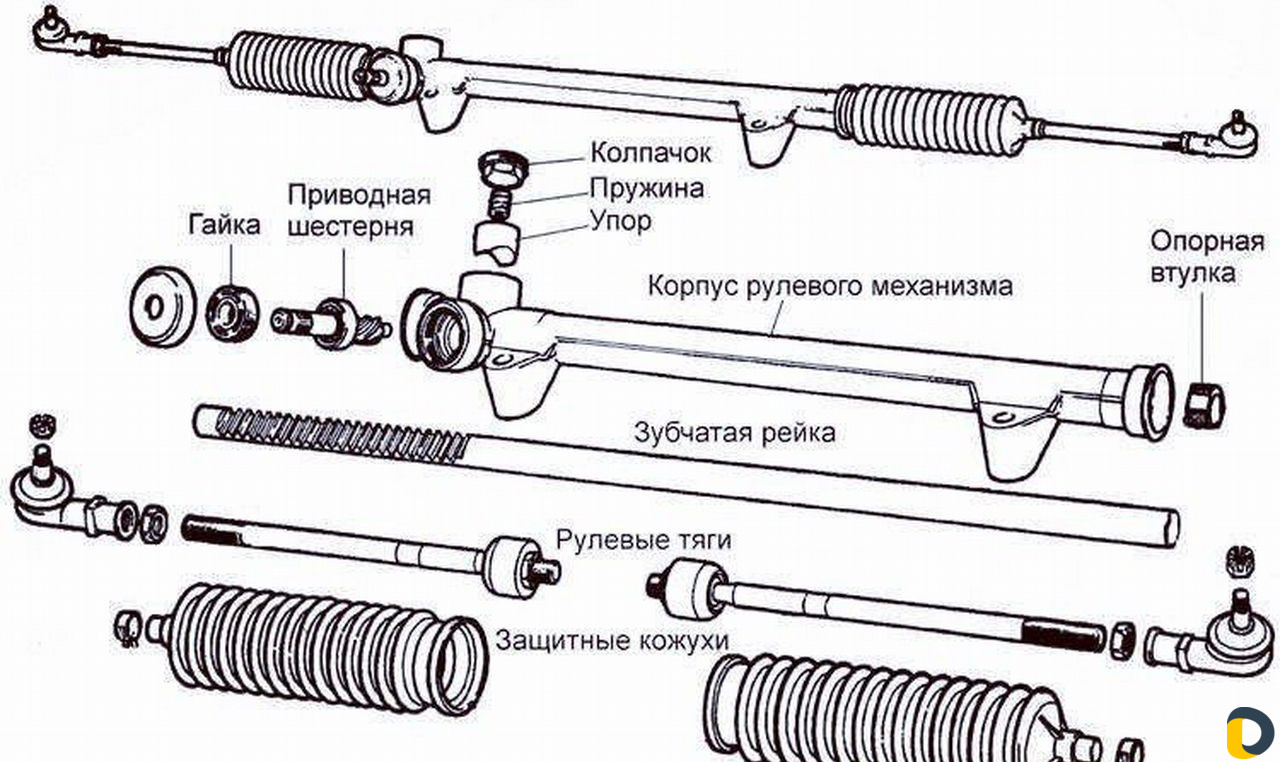 Колпачок
Пружина
Упор
Приводная шестерня
Гайка
Опорная втулка
Корпус рулевого механизма
Зубчатая рейка
Рулевые тяги
Защитные кожухи