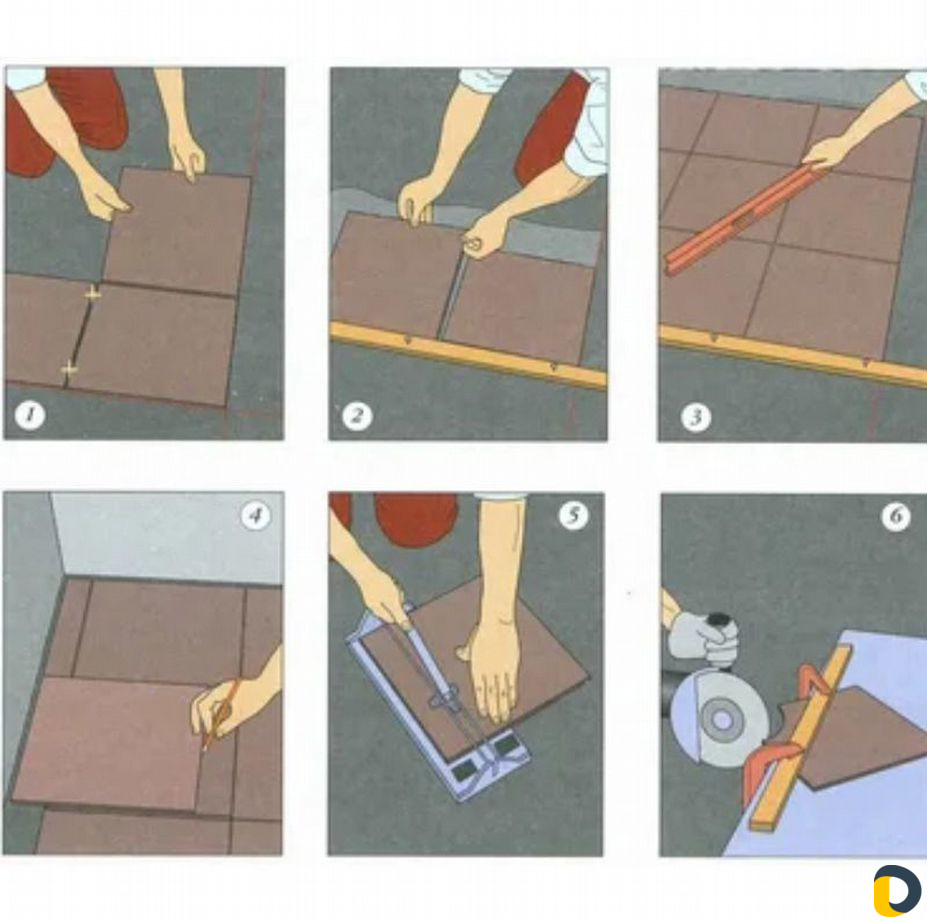 1
2
3
4
5
6